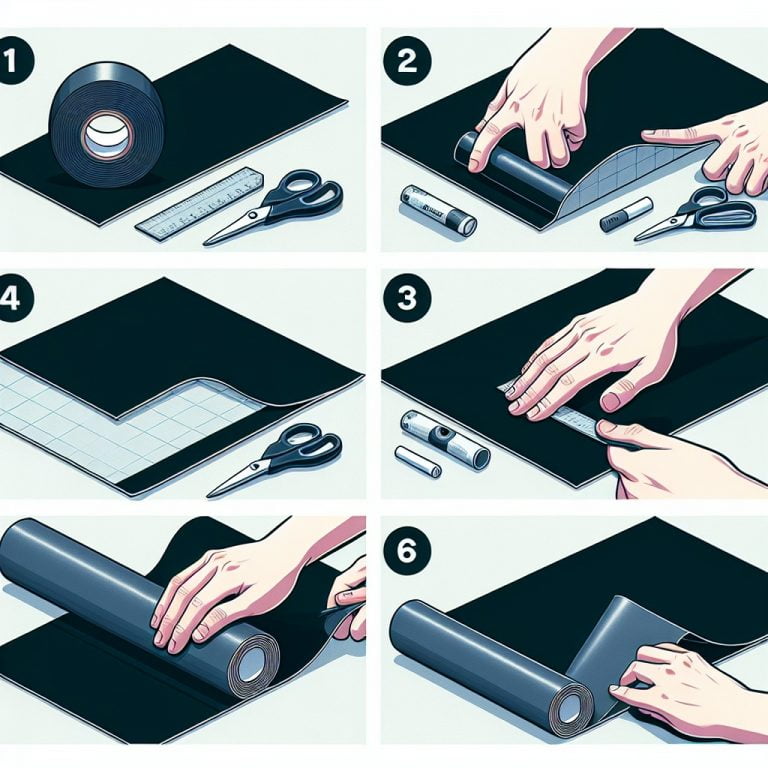 1

2

4

3

6