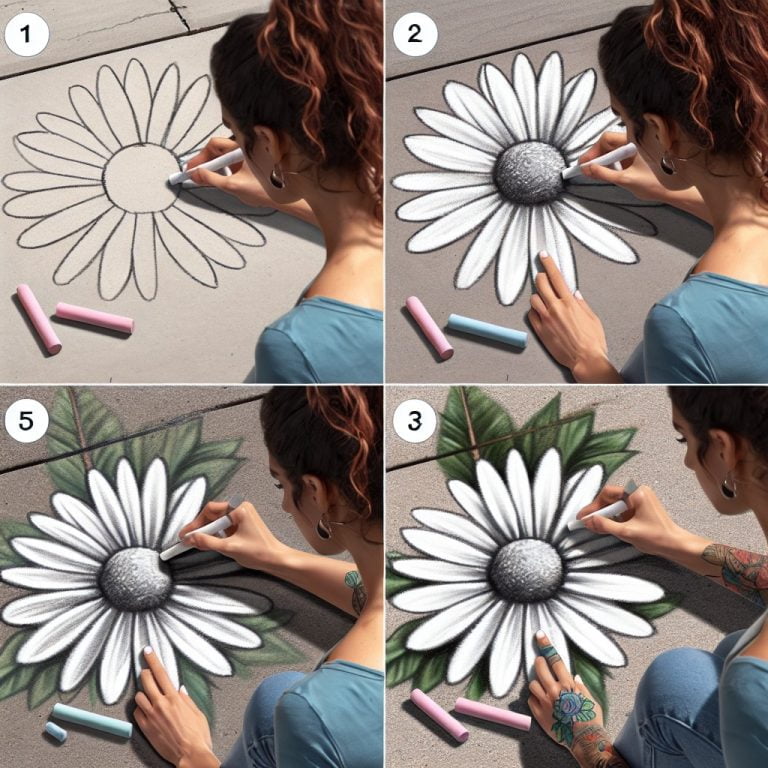 1
2
5
3